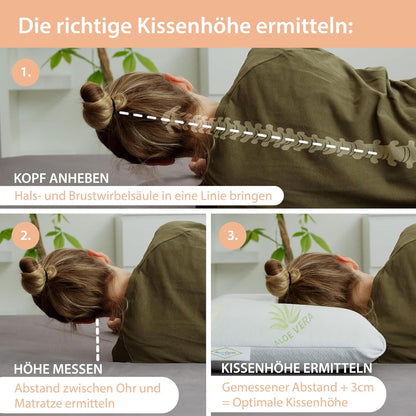 Die richtige Kissenhöhe ermitteln:

1.

KOPF ANHEBEN

Hals- und Brustwirbelsäule in eine Linie bringen

2.

HÖHE MESSEN

Abstand zwischen Ohr und Matratze ermitteln

3.

ALOE VERA

KISSENHÖHE ERMITTELN

Gemessener Abstand + 3cm = Optimale Kissenhöhe